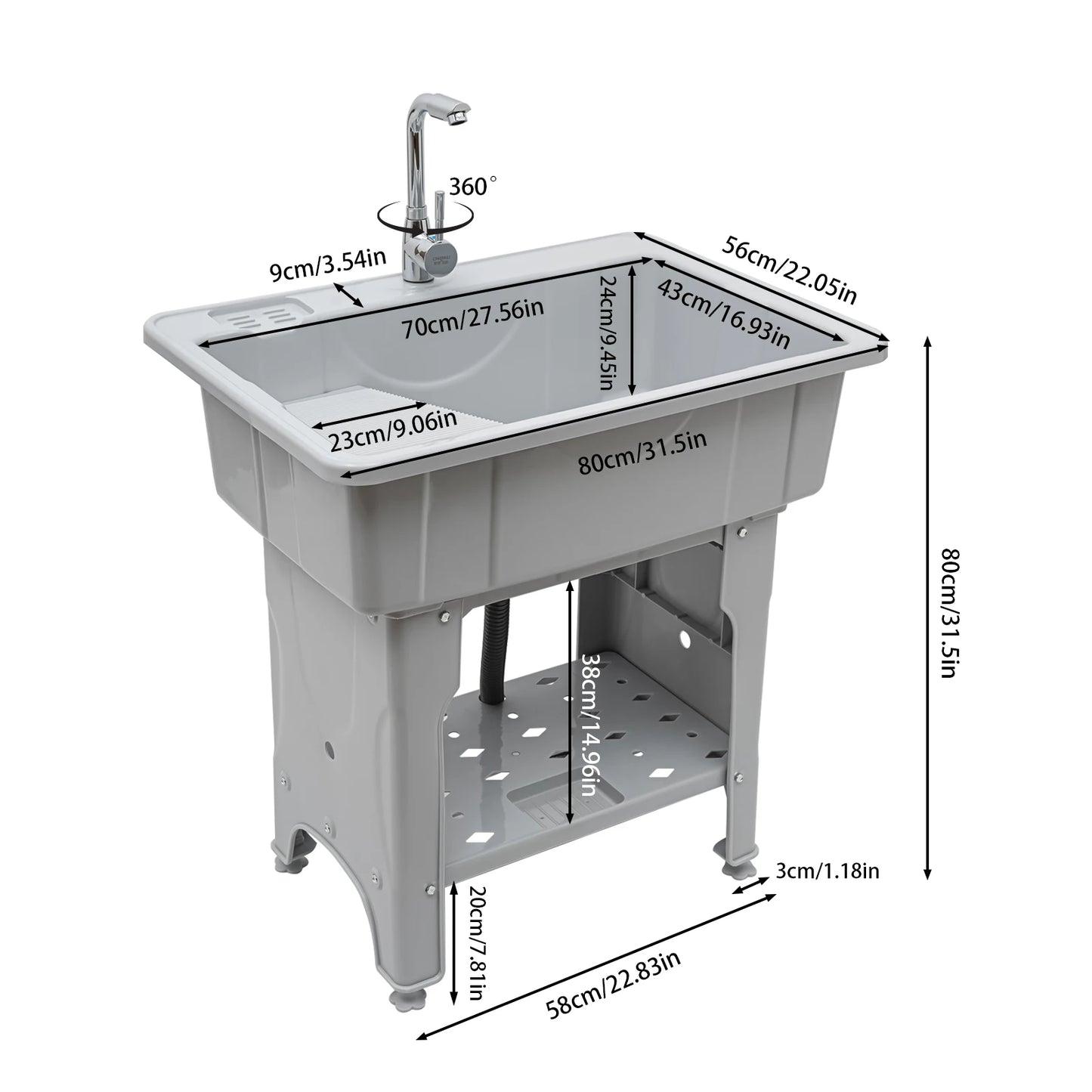 360°

9cm/3.54in

56cm/22.05in

70cm/27.56in

24cm/9.45in

43cm/16.93in

23cm/9.06in

80cm/31.5in

80cm/31.5in

38cm/14.96in

3cm/1.18in

20cm/7.81in

58cm/22.83in