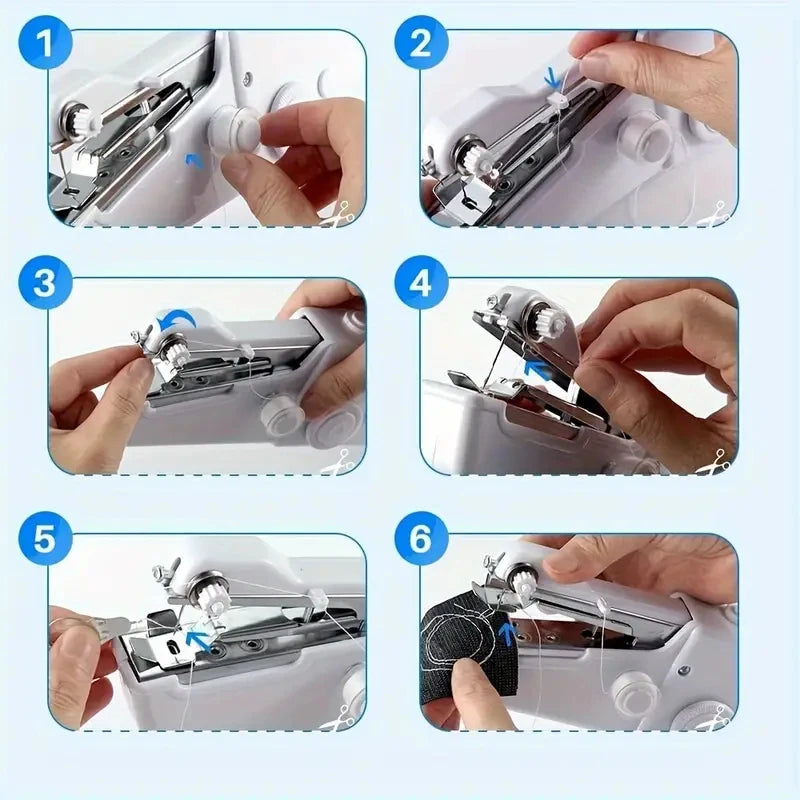 1

2

3

4

5

6