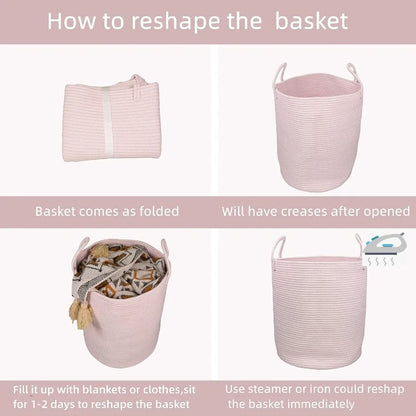 How to reshape the basket

Basket comes as folded

Will have creases after opened

Fill it up with blankets or clothes,sit for 1-2 days to reshape the basket

Use steamer or iron could reshap the basket immediately