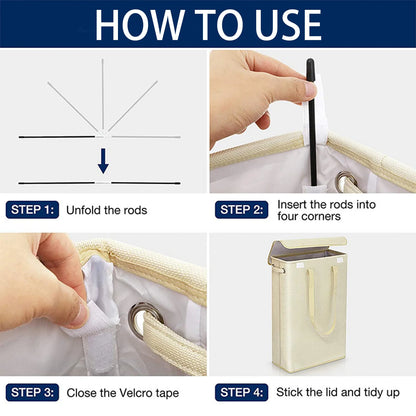 HOW TO USE

STEP 1: Unfold the rods

STEP 2: Insert the rods into four corners

STEP 3: Close the Velcro tape

STEP 4: Stick the lid and tidy up