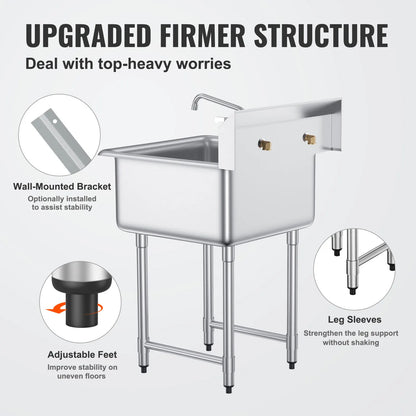 UPGRADED FIRMER STRUCTURE
Deal with top-heavy worries

Wall-Mounted Bracket
Optionally installed to assist stability

Adjustable Feet
Improve stability on uneven floors

Leg Sleeves
Strengthen the leg support without shaking