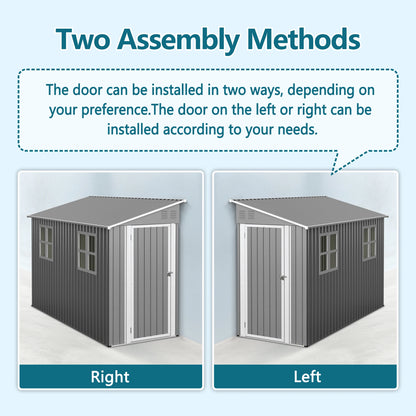 Two Assembly Methods

The door can be installed in two ways, depending on your preference.The door on the left or right can be installed according to your needs.

Right

Left