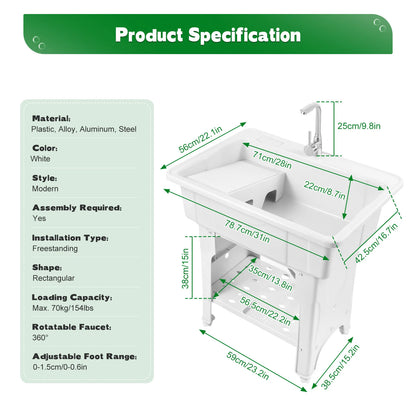 Product Specification

Material:
Plastic, Alloy, Aluminum, Steel

Color:
White

Style:
Modern

Assembly Required:
Yes

Installation Type:
Freestanding

Shape:
Rectangular

Loading Capacity:
Max. 70kg/154lbs

Rotatable Faucet:
360°

Adjustable Foot Range:
0-1.5cm/0-0.6in

25cm/9.8in
56cm/22.1in
71cm/28in
22cm/8.7in
78.7cm/31in
42.5cm/16.7in
38cm/15in
35cm/13.8in
56.5cm/22.2in
59cm/23.2in
38.5cm/15.2in