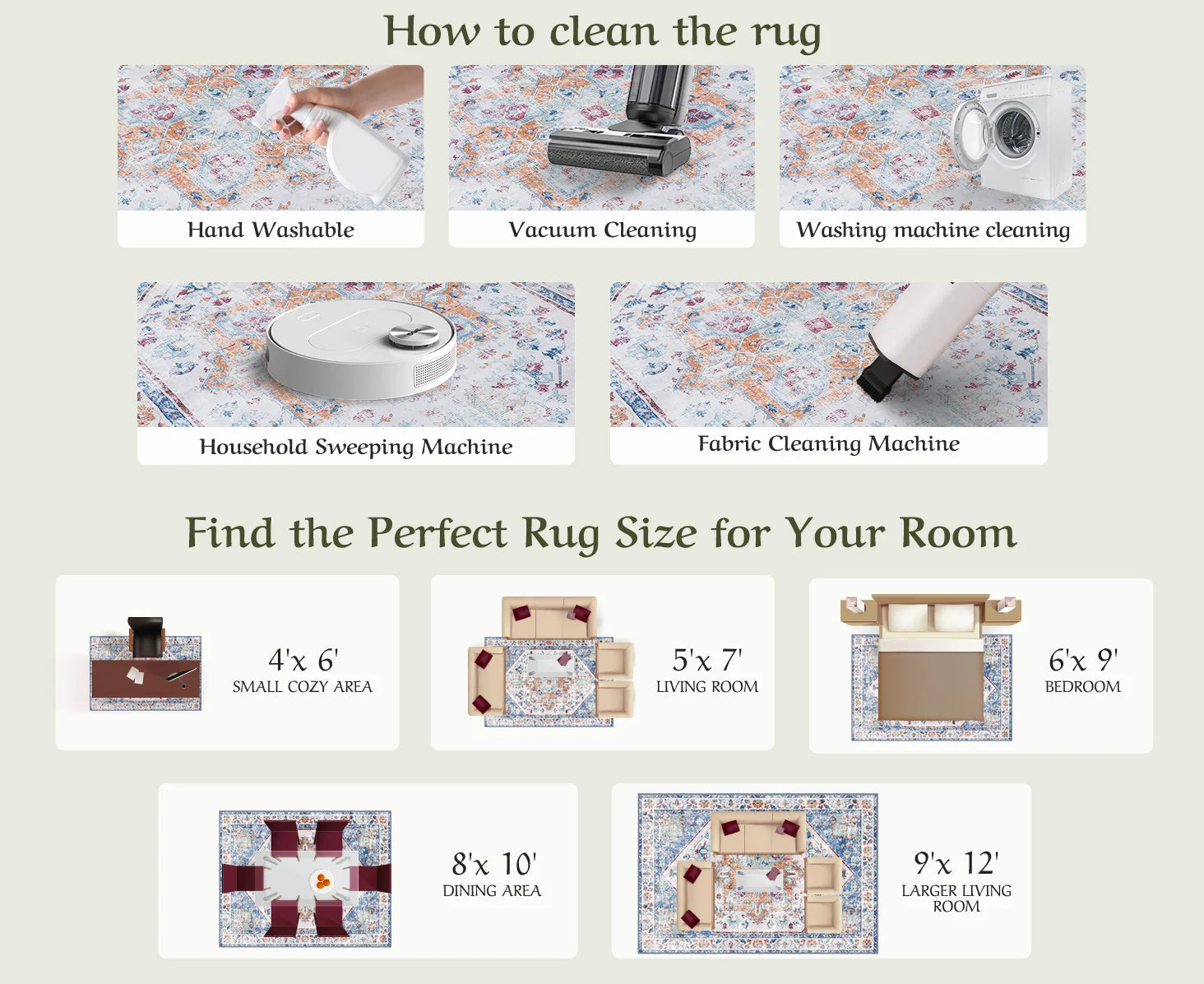 How to clean the rug

Hand Washable

Vacuum Cleaning

Washing machine cleaning

Household Sweeping Machine

Fabric Cleaning Machine

Find the Perfect Rug Size for Your Room

4'x 6'
SMALL COZY AREA

5'x 7'
LIVING ROOM

6'x 9'
BEDROOM

8'x 10'
DINING AREA

9'x 12'
LARGER LIVING ROOM