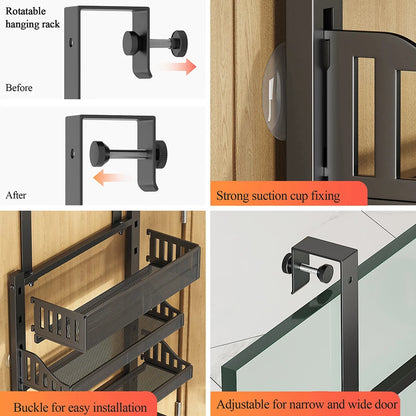 Rotatable hanging rack

Before

After

Strong suction cup fixing

Buckle for easy installation

Adjustable for narrow and wide door