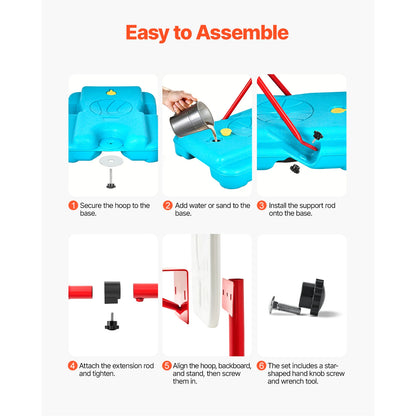 Easy to Assemble

1 Secure the hoop to the base.

2 Add water or sand to the base.

3 Install the support rod onto the base.

4 Attach the extension rod and tighten.

5 Align the hoop, backboard, and stand, then screw them in.

6 The set includes a star-shaped hand knob screw and wrench tool.