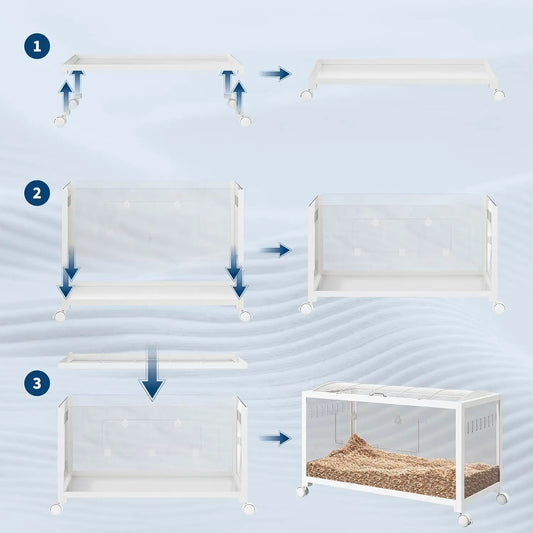 1

2

3