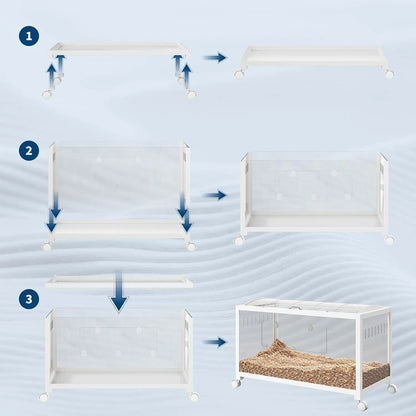 1

2

3