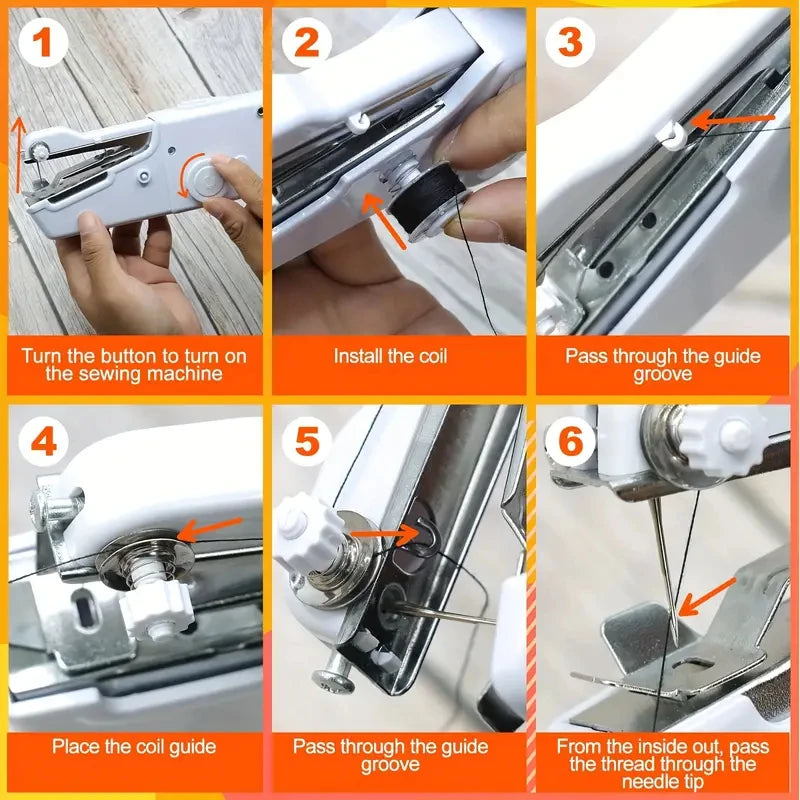 1

Turn the button to turn on the sewing machine

2

Install the coil

3

Pass through the guide groove

4

Place the coil guide

5

Pass through the guide groove

6

From the inside out, pass the thread through the needle tip