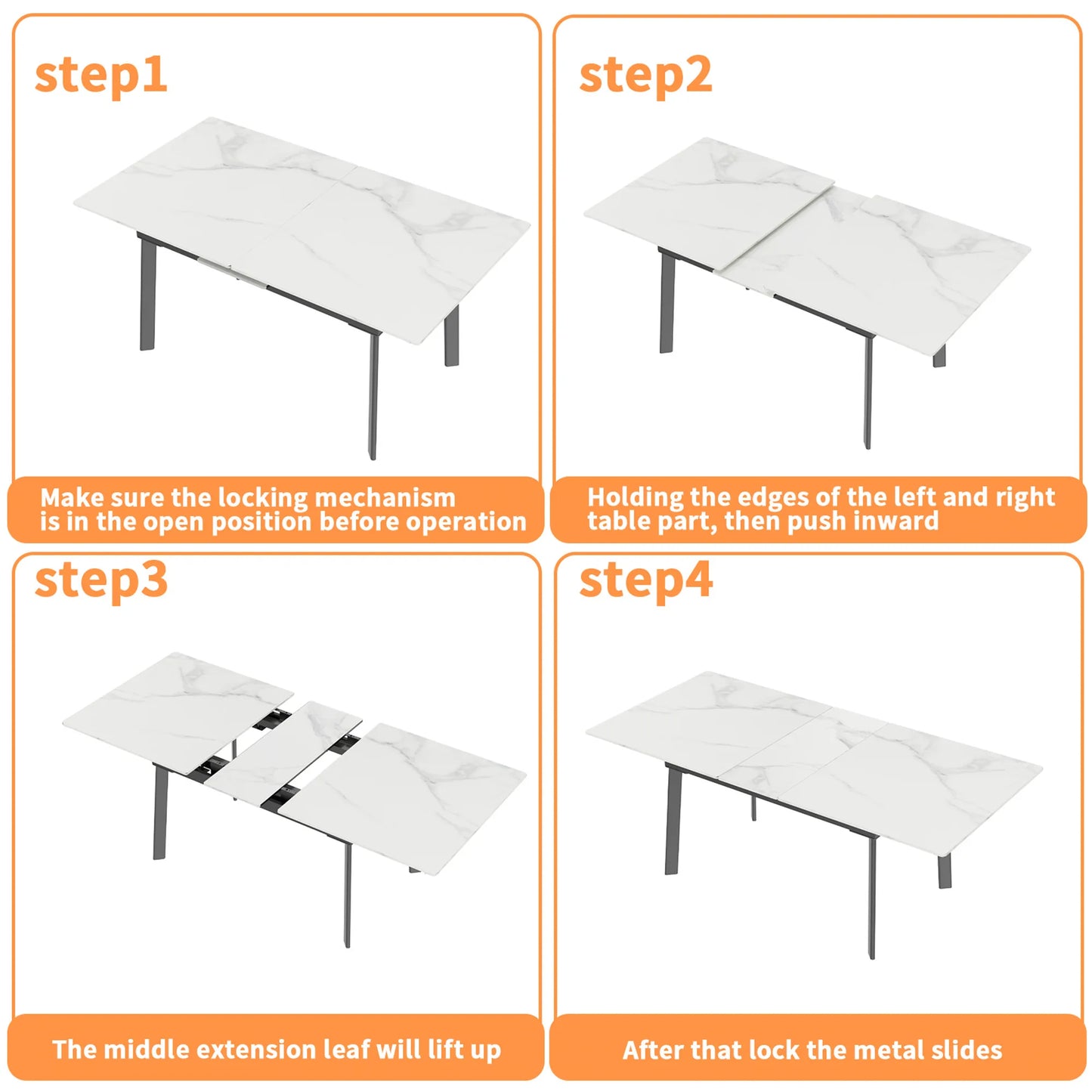 step1

Make sure the locking mechanism is in the open position before operation

step2

Holding the edges of the left and right table part, then push inward

step3

The middle extension leaf will lift up

step4

After that lock the metal slides