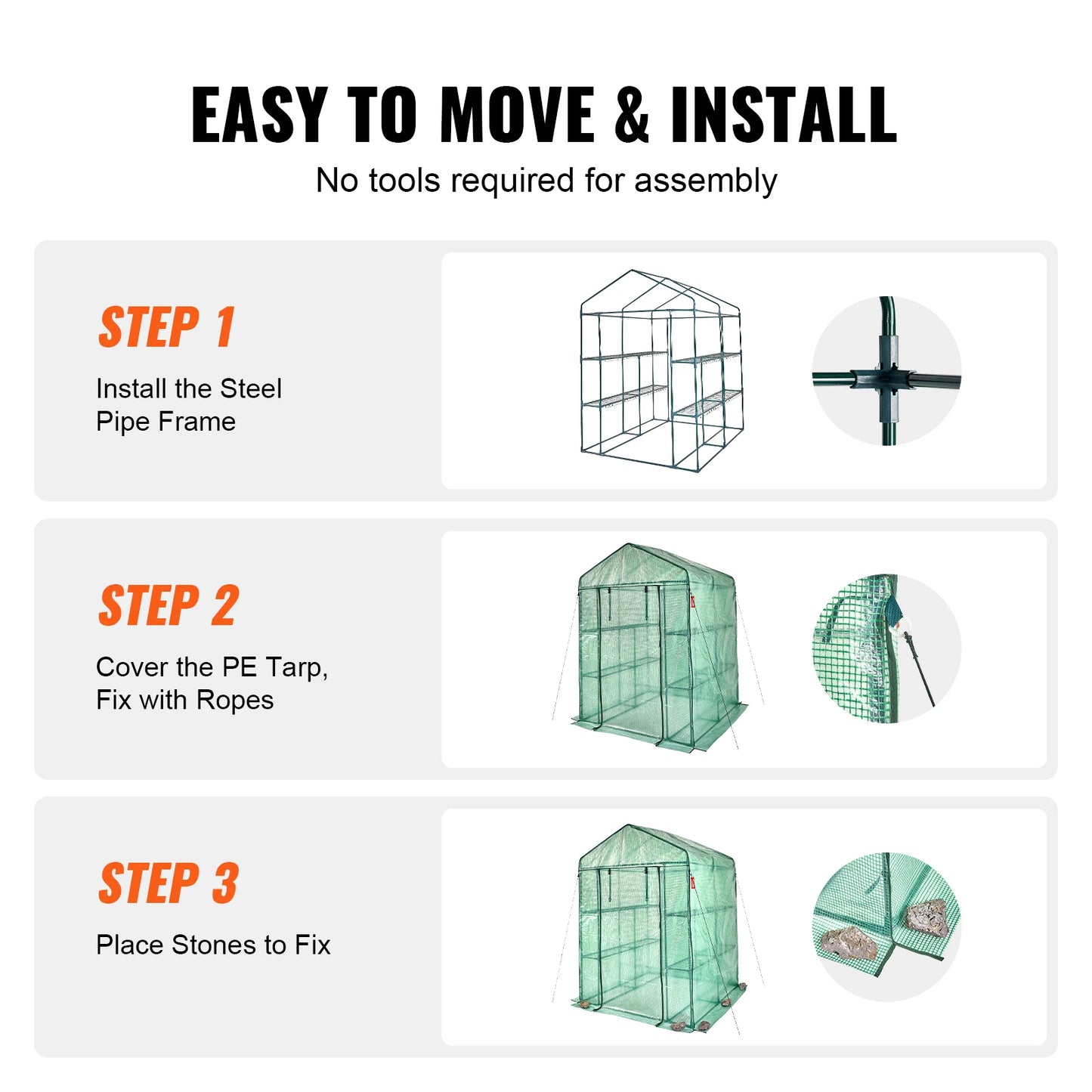 EASY TO MOVE & INSTALL
No tools required for assembly

STEP 1
Install the Steel Pipe Frame

STEP 2
Cover the PE Tarp, Fix with Ropes

STEP 3
Place Stones to Fix