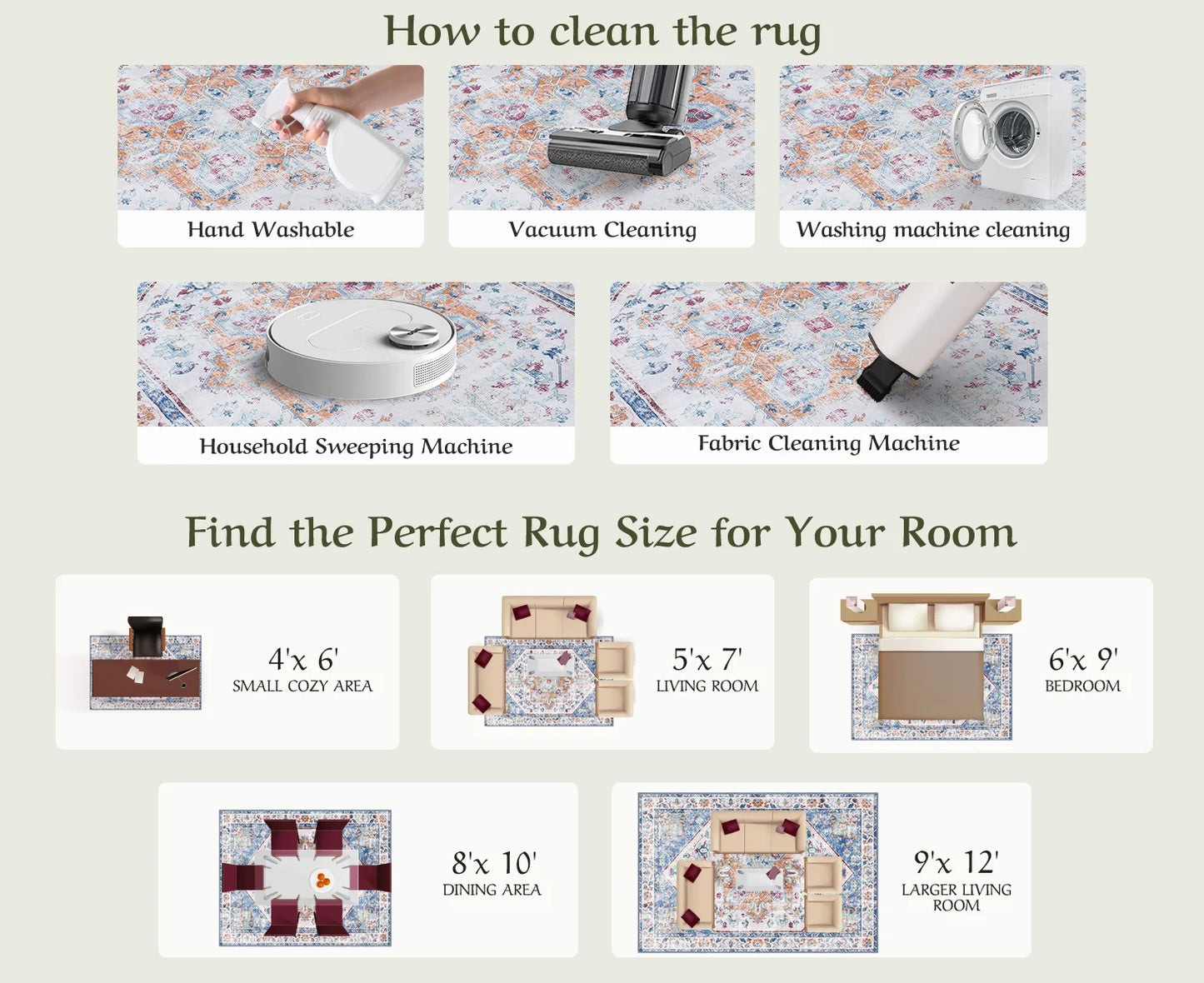 How to clean the rug

Hand Washable

Vacuum Cleaning

Washing machine cleaning

Household Sweeping Machine

Fabric Cleaning Machine

Find the Perfect Rug Size for Your Room

4'x 6'
SMALL COZY AREA

5'x 7'
LIVING ROOM

6'x 9'
BEDROOM

8'x 10'
DINING AREA

9'x 12'
LARGER LIVING ROOM