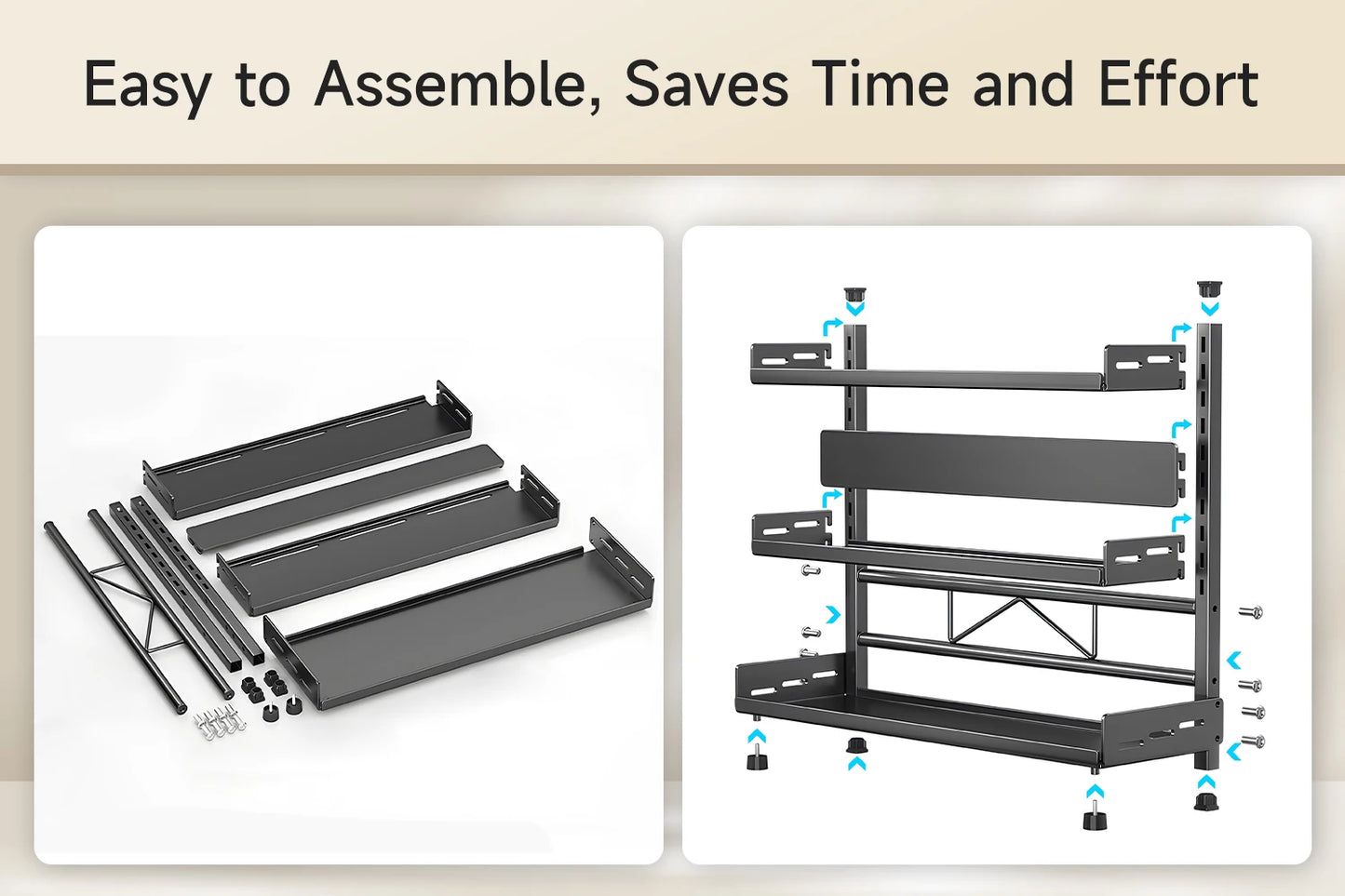 Easy to Assemble, Saves Time and Effort